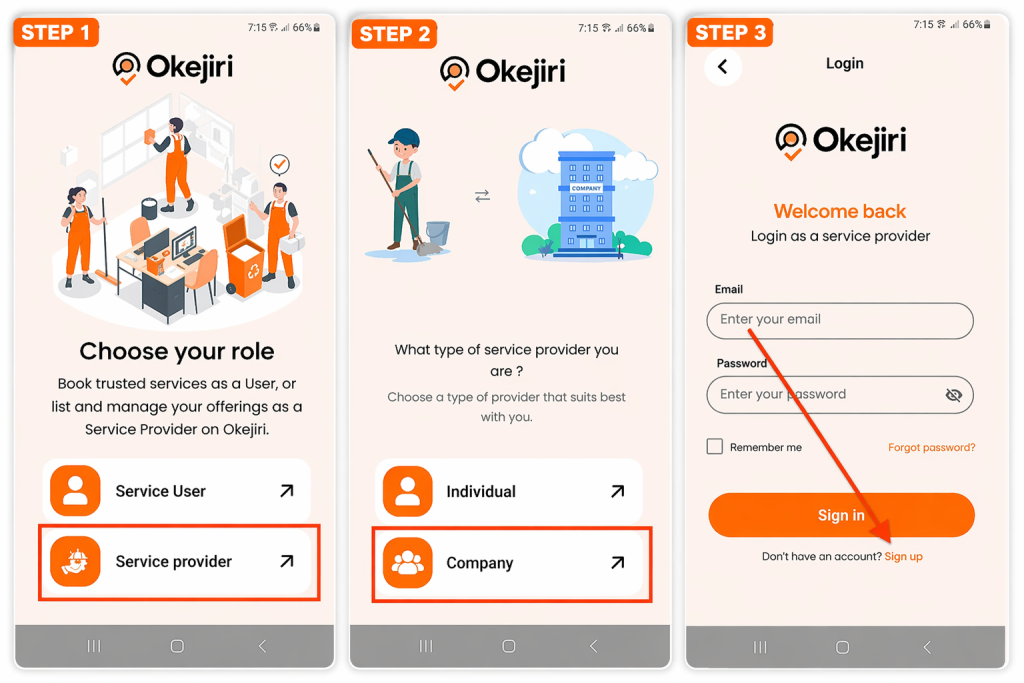 STEP 1

7:15 66%

Okejiri

Choose your role

Book trusted services as a User, or list and manage your offerings as a Service Provider on Okejiri.

Service User

Service provider

STEP 2

7:15 66%

Okejiri

COMPANY

What type of service provider you are ?

Choose a type of provider that suits best with you.

Individual

Company

STEP 3

7:15 66%

Login

Okejiri

Welcome back

Login as a service provider

Email

Enter your email

Password

Enter your password

Remember me

Forgot password?

Sign in

Don't have an account? Sign up